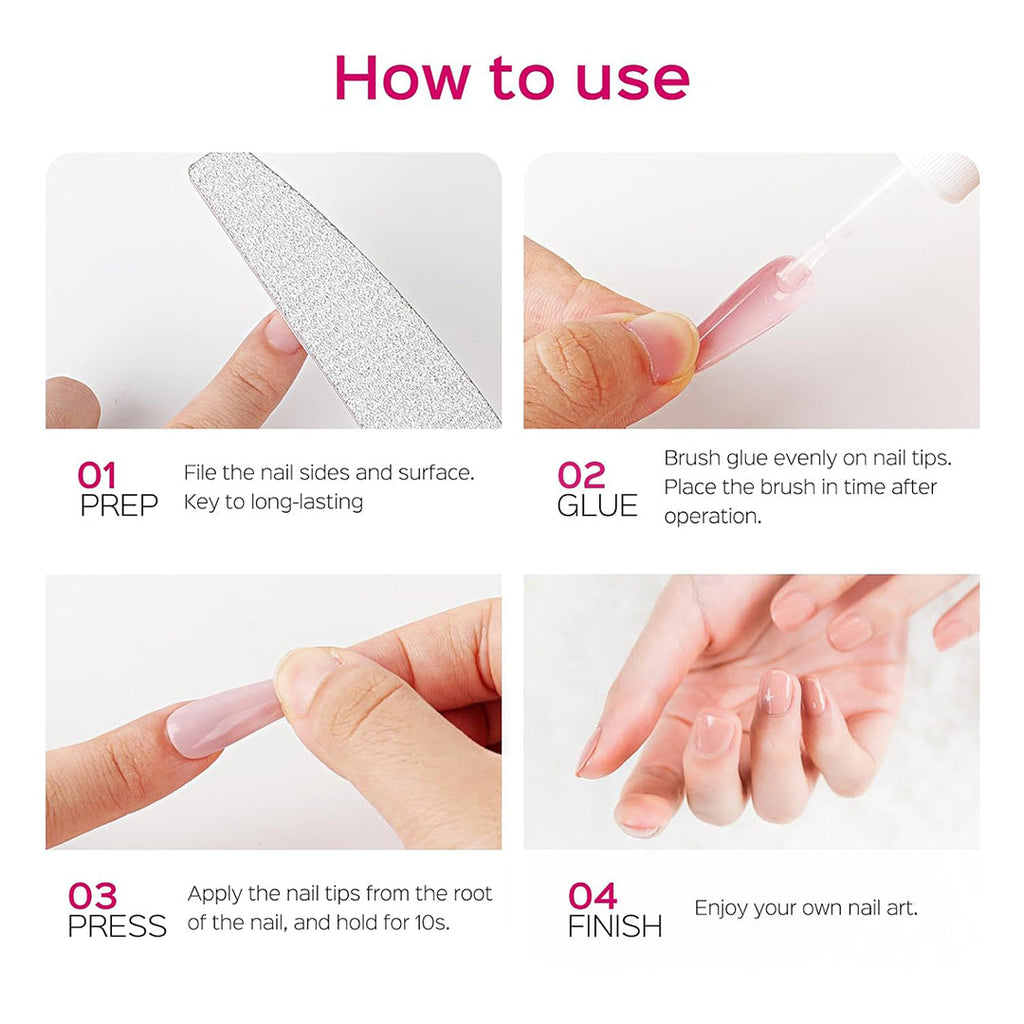 How to use

01
PREP

File the nail sides and surface. Key to long-lasting

02
GLUE

Brush glue evenly on nail tips. Place the brush in time after operation.

03
PRESS

Apply the nail tips from the root of the nail, and hold for 10s.

04
FINISH

Enjoy your own nail art.