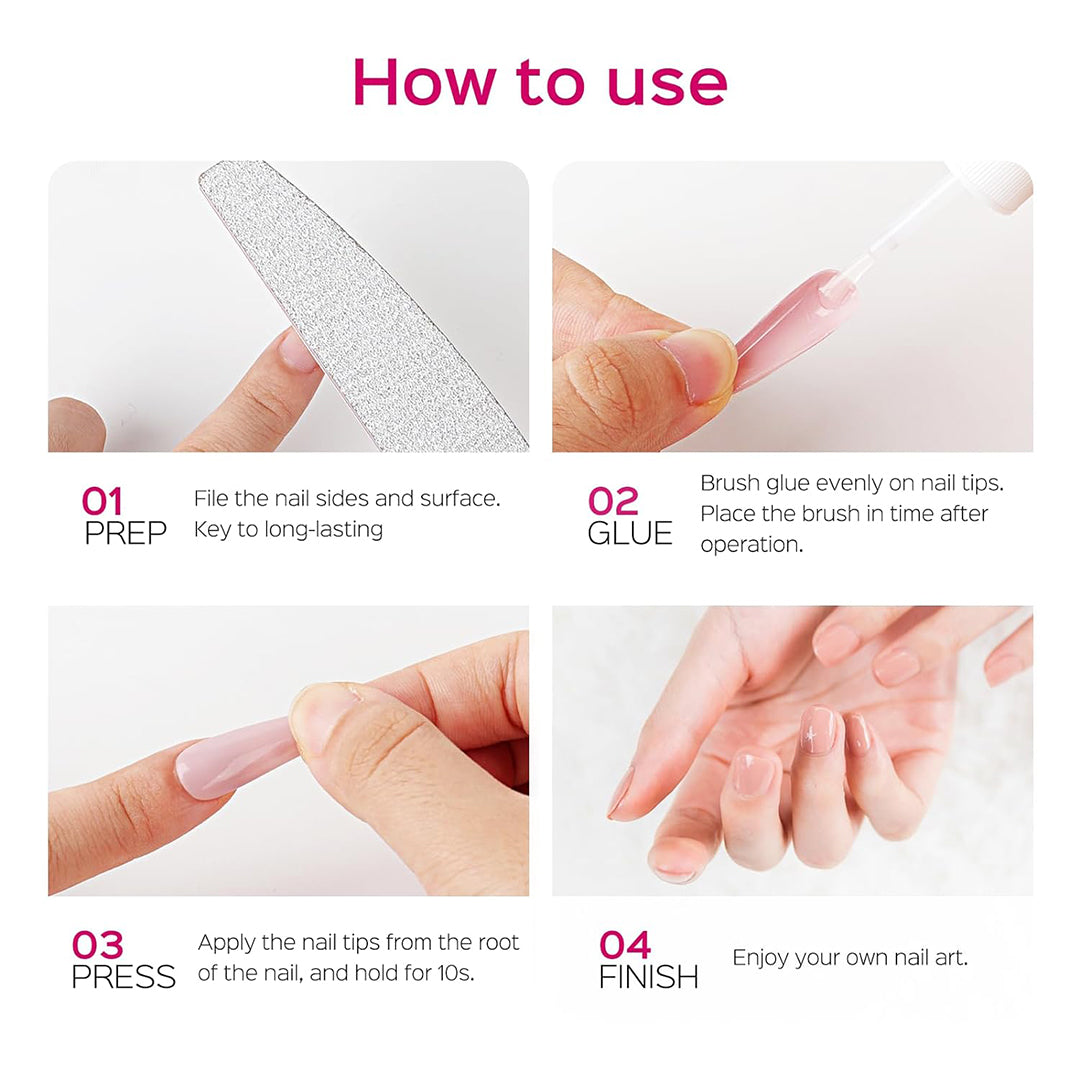 How to use

01
PREP
File the nail sides and surface. Key to long-lasting

02
GLUE
Brush glue evenly on nail tips. Place the brush in time after operation.

03
PRESS
Apply the nail tips from the root of the nail, and hold for 10s.

04
FINISH
Enjoy your own nail art.