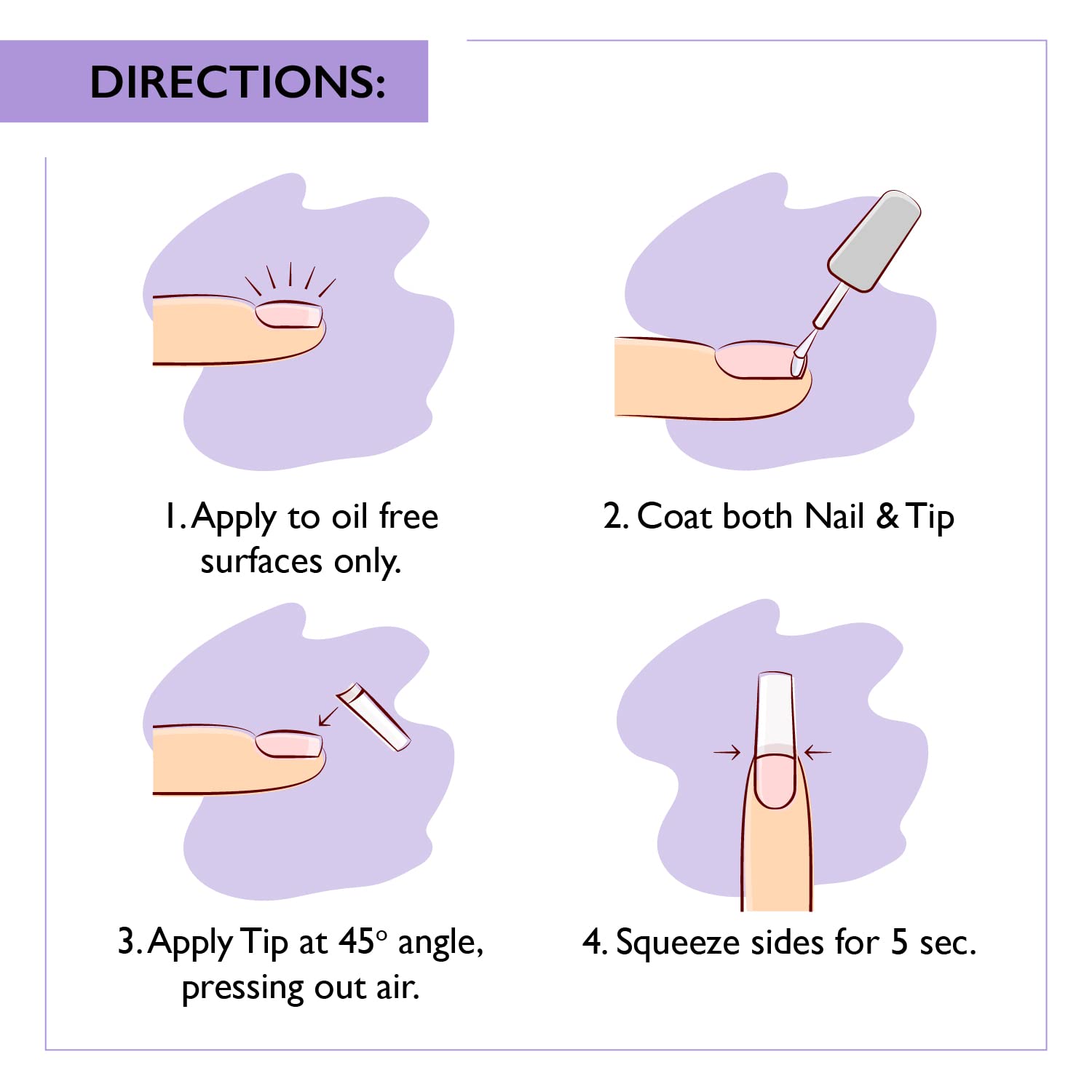 DIRECTIONS:

1. Apply to oil free surfaces only.

2. Coat both Nail & Tip

3. Apply Tip at 45° angle, pressing out air.

4. Squeeze sides for 5 sec.