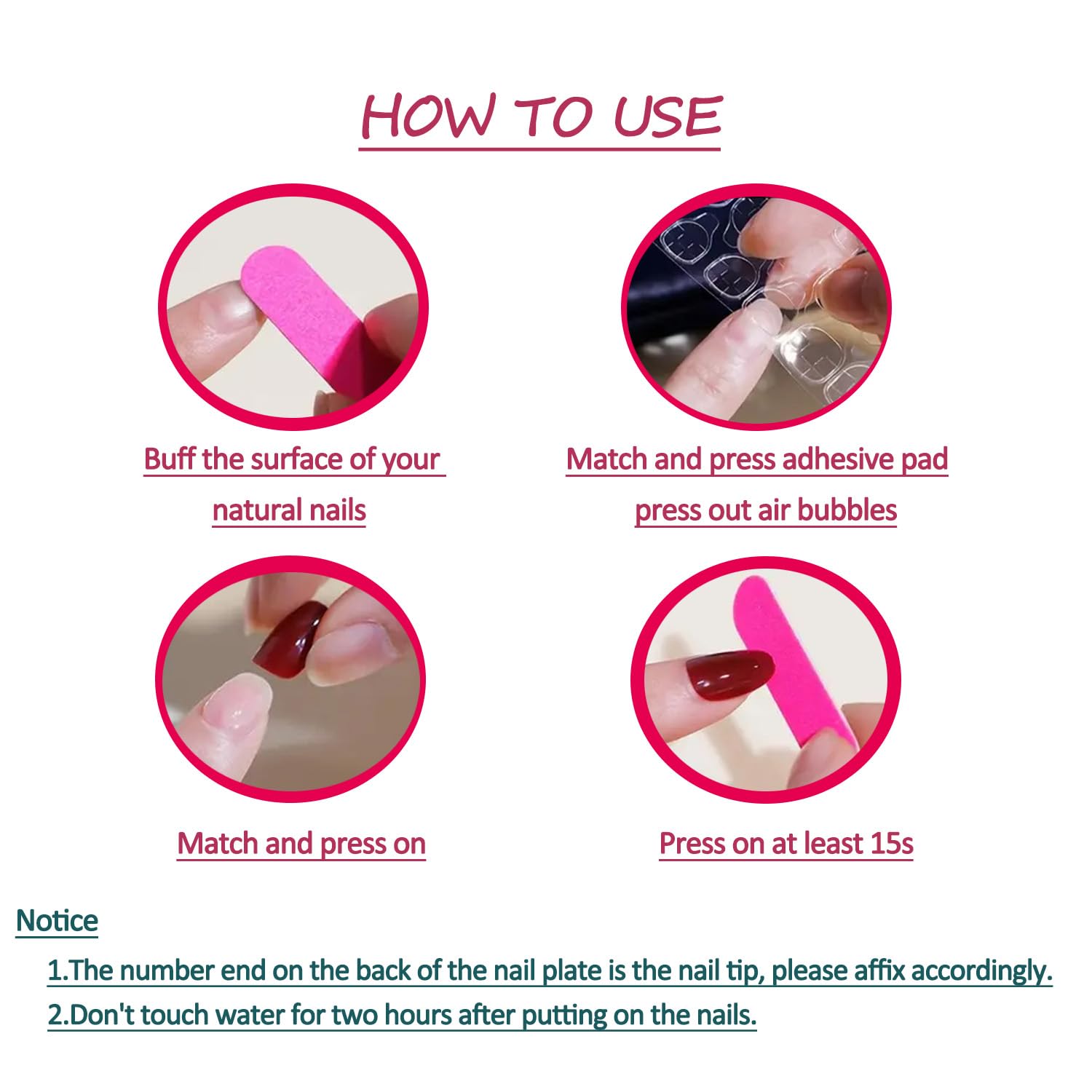 HOW TO USE

Buff the surface of your natural nails

Match and press adhesive pad press out air bubbles

Match and press on

Press on at least 15s

Notice

1.The number end on the back of the nail plate is the nail tip, please affix accordingly.

2.Don't touch water for two hours after putting on the nails.