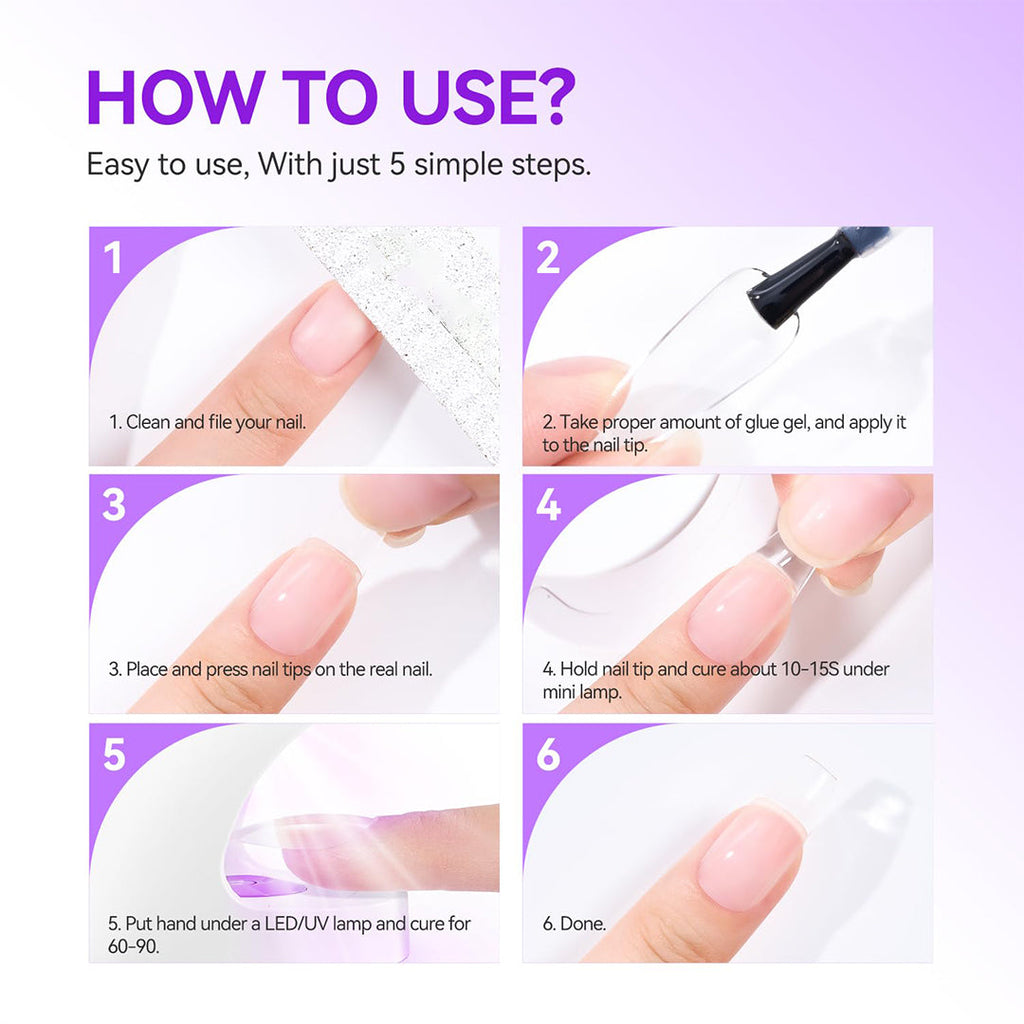 HOW TO USE?

Easy to use, With just 5 simple steps.

1

1. Clean and file your nail.

2

2. Take proper amount of glue gel, and apply it to the nail tip.

3

3. Place and press nail tips on the real nail.

4

4. Hold nail tip and cure about 10-15S under mini lamp.

5

5. Put hand under a LED/UV lamp and cure for 60-90.

6

6. Done.