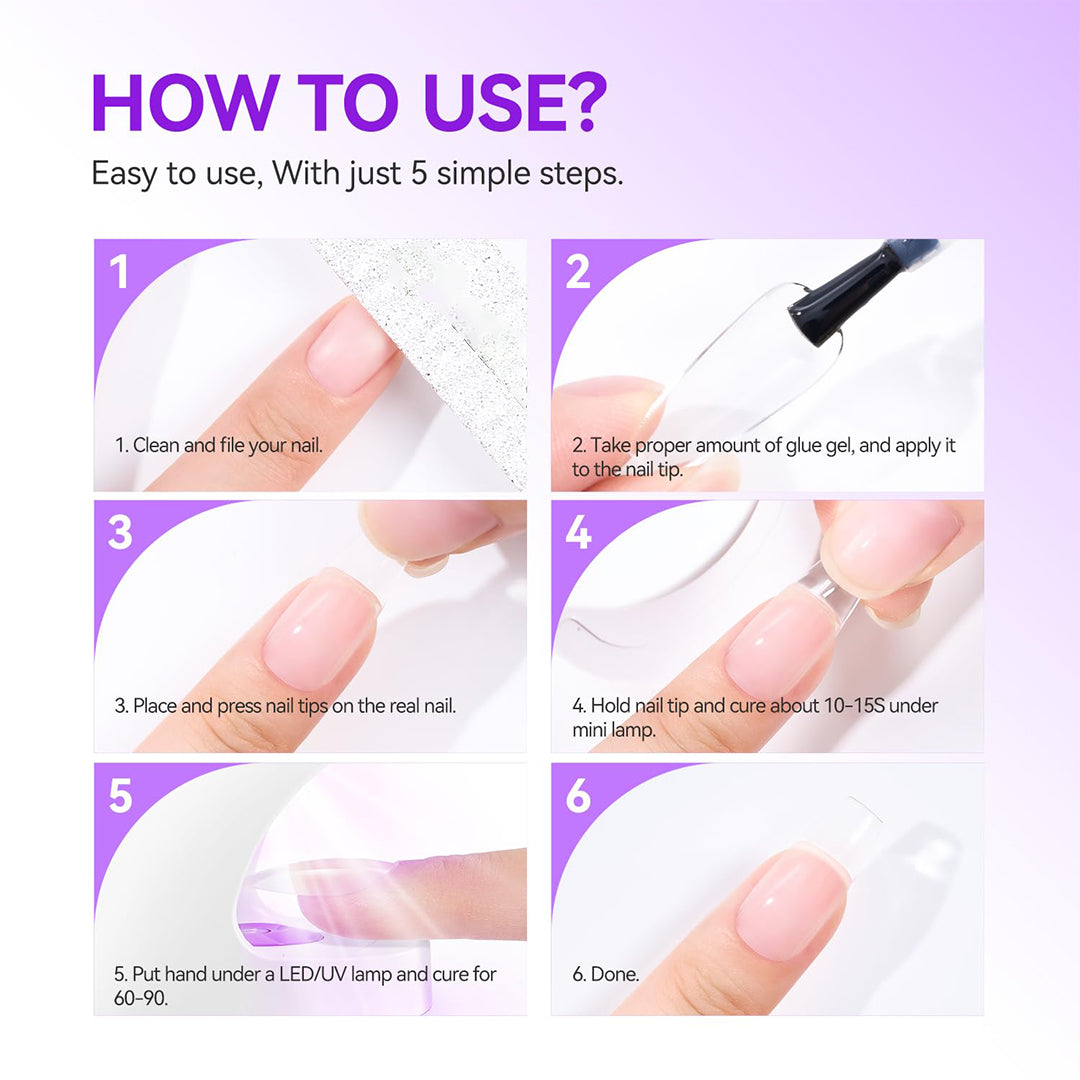 HOW TO USE?

Easy to use, With just 5 simple steps.

1

1. Clean and file your nail.

2

2. Take proper amount of glue gel, and apply it to the nail tip.

3

3. Place and press nail tips on the real nail.

4

4. Hold nail tip and cure about 10-15S under mini lamp.

5

5. Put hand under a LED/UV lamp and cure for 60-90.

6

6. Done.