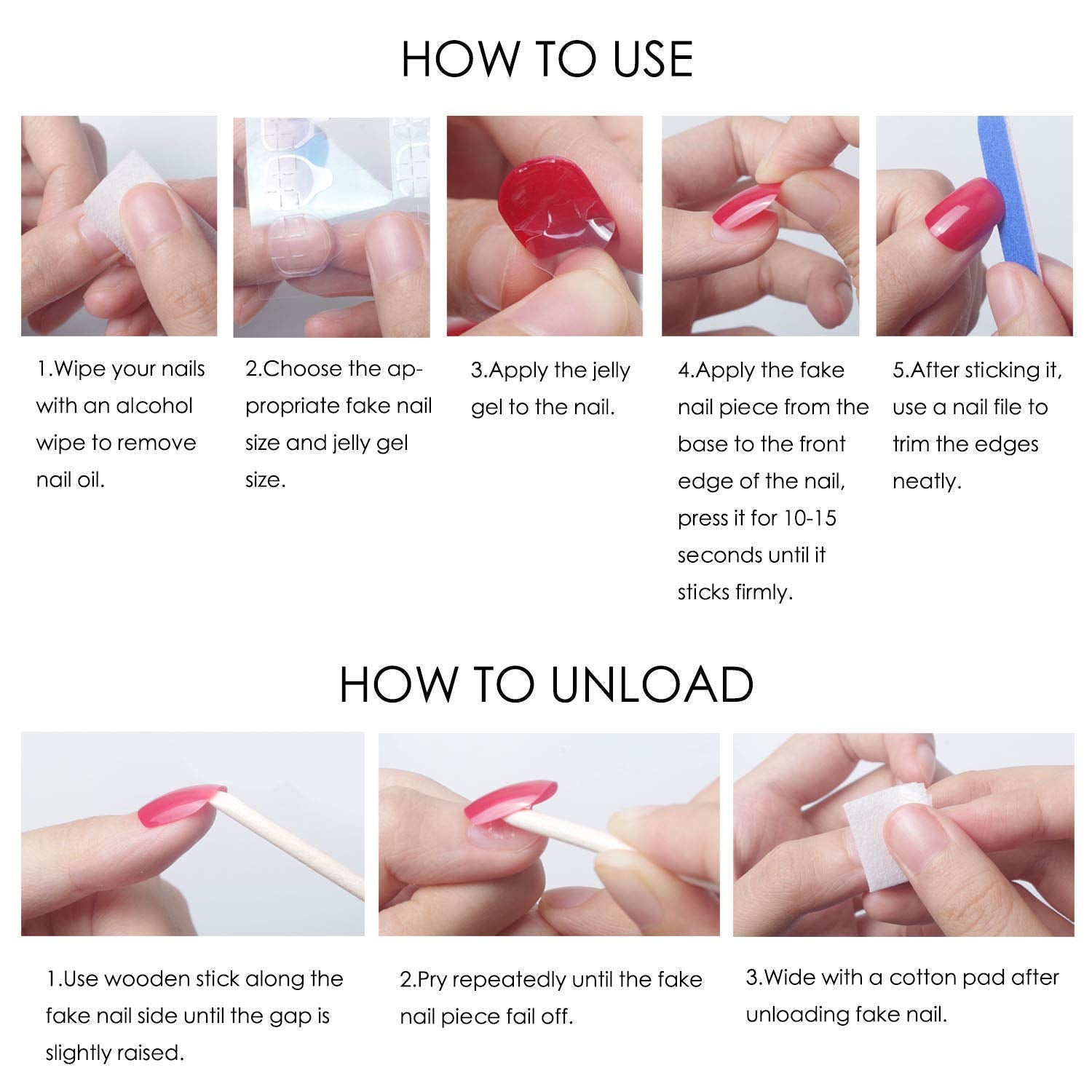 HOW TO USE

1.Wipe your nails with an alcohol wipe to remove nail oil.

2.Choose the appropriate fake nail size and jelly gel size.

3.Apply the jelly gel to the nail.

4.Apply the fake nail piece from the base to the front edge of the nail, press it for 10-15 seconds until it sticks firmly.

5.After sticking it, use a nail file to trim the edges neatly.

HOW TO UNLOAD

1.Use wooden stick along the fake nail side until the gap is slightly raised.

2.Pry repeatedly until the fake nail piece fail off.

3.Wide with a cotton pad after unloading fake nail.