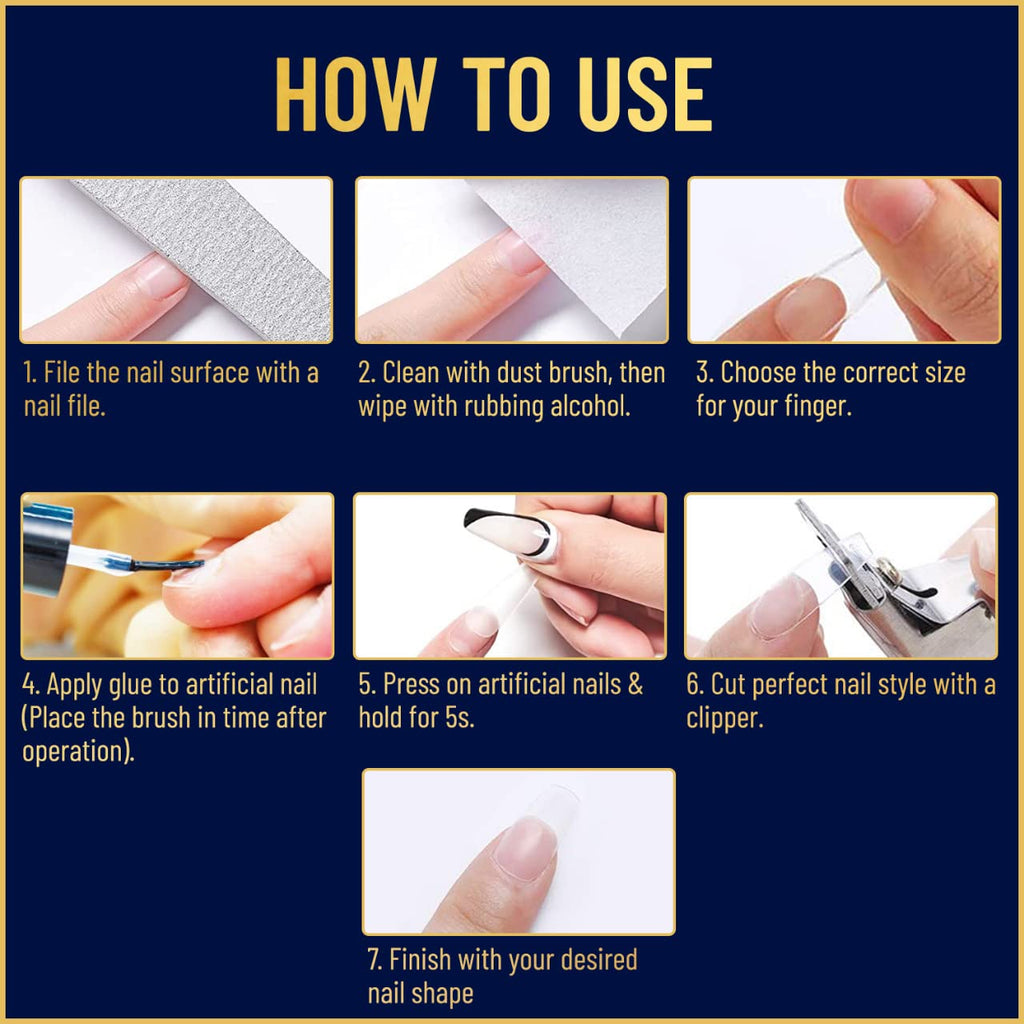 HOW TO USE

1. File the nail surface with a nail file.

2. Clean with dust brush, then wipe with rubbing alcohol.

3. Choose the correct size for your finger.

4. Apply glue to artificial nail (Place the brush in time after operation).

5. Press on artificial nails & hold for 5s.

6. Cut perfect nail style with a clipper.

7. Finish with your desired nail shape