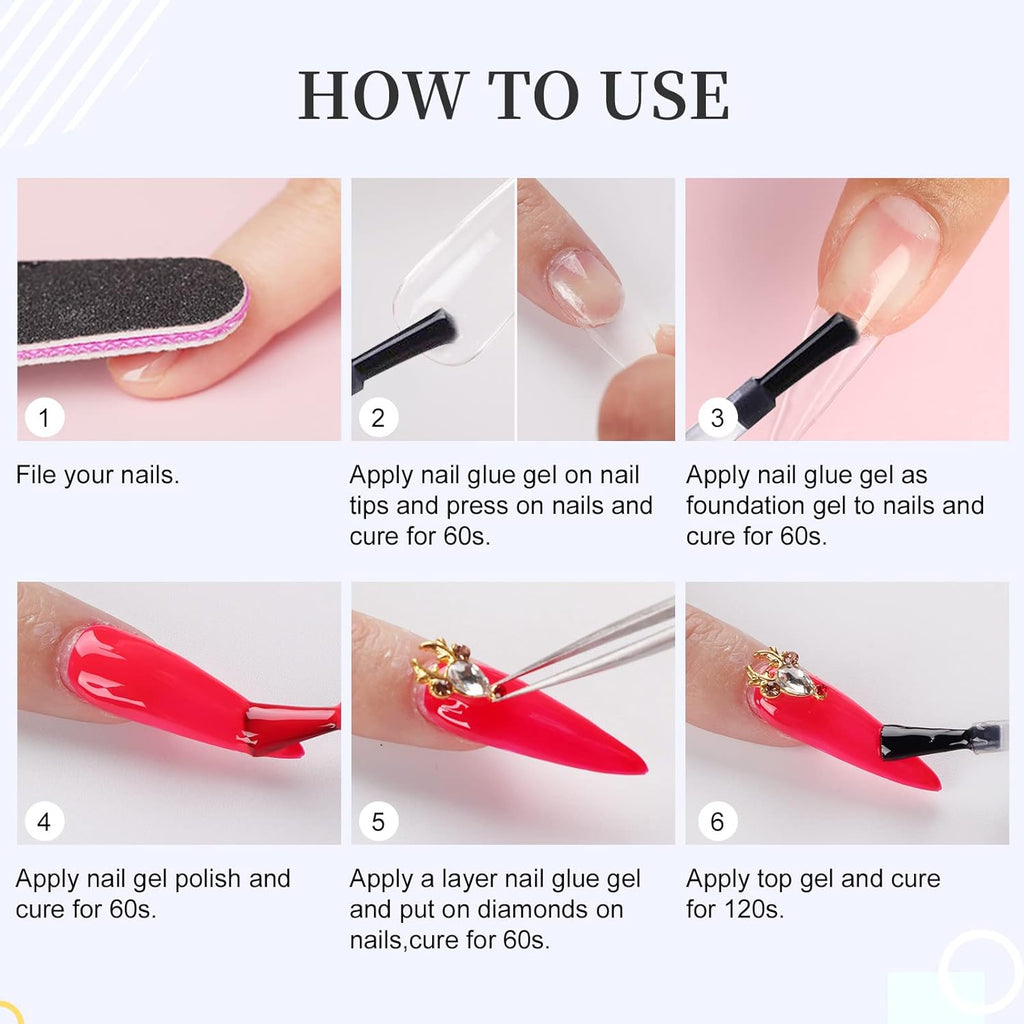 HOW TO USE

1

File your nails.

2

Apply nail glue gel on nail tips and press on nails and cure for 60s.

3

Apply nail glue gel as foundation gel to nails and cure for 60s.

4

Apply nail gel polish and cure for 60s.

5

Apply a layer nail glue gel and put on diamonds on nails,cure for 60s.

6

Apply top gel and cure for 120s.