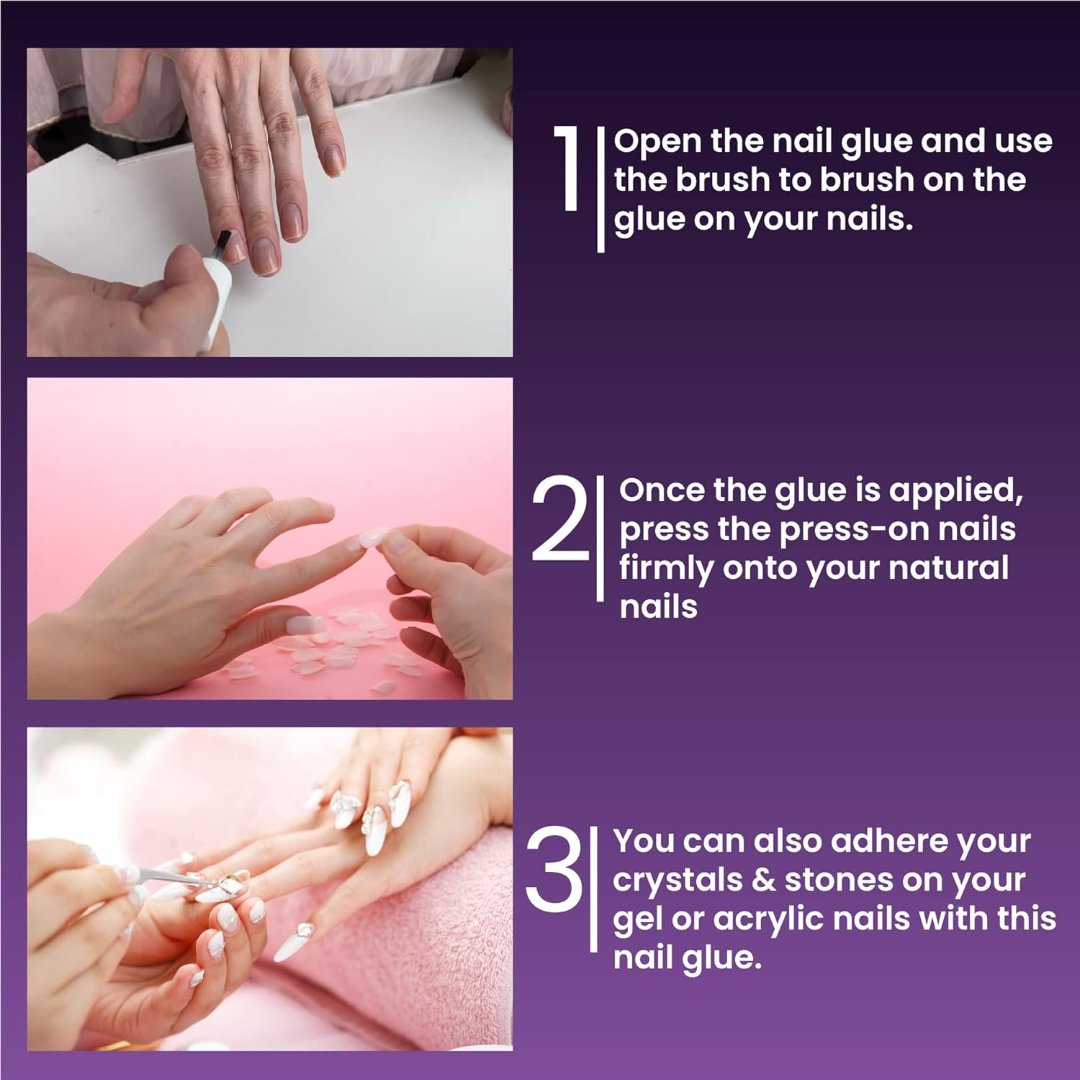 1 Open the nail glue and use the brush to brush on the glue on your nails.

2 Once the glue is applied, press the press-on nails firmly onto your natural nails

3 You can also adhere your crystals & stones on your gel or acrylic nails with this nail glue.