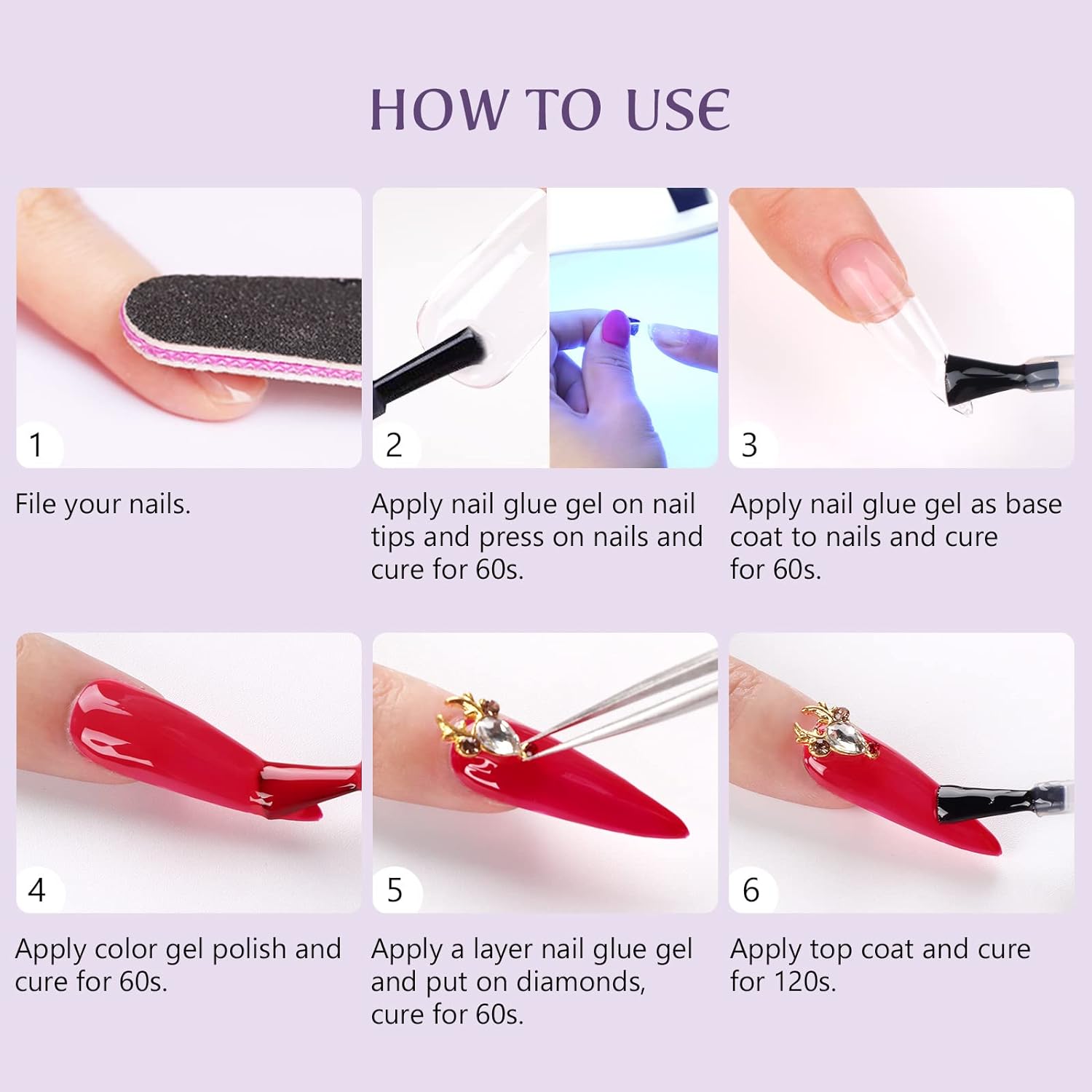 HOW TO USE

1

File your nails.

2

Apply nail glue gel on nail tips and press on nails and cure for 60s.

3

Apply nail glue gel as base coat to nails and cure for 60s.

4

Apply color gel polish and cure for 60s.

5

Apply a layer nail glue gel and put on diamonds, cure for 60s.

6

Apply top coat and cure for 120s.