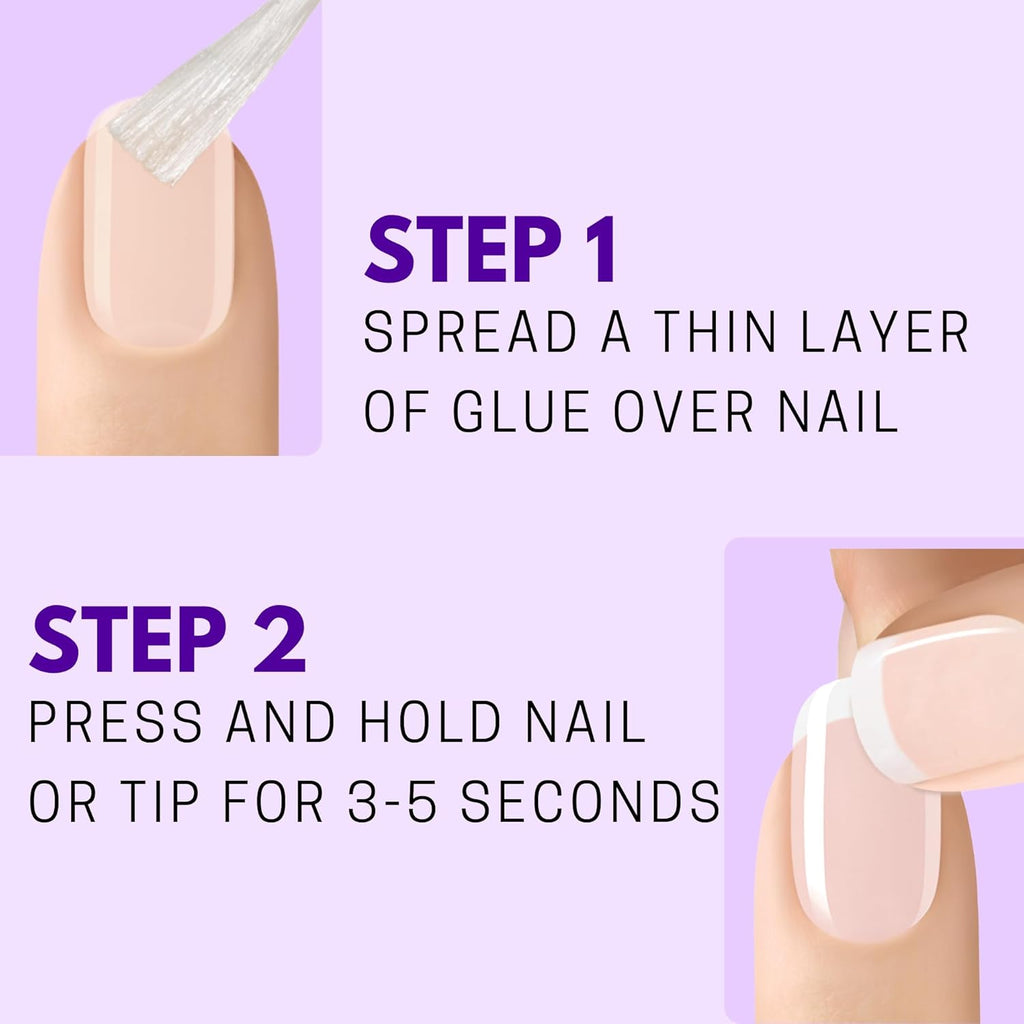 STEP 1
SPREAD A THIN LAYER OF GLUE OVER NAIL

STEP 2
PRESS AND HOLD NAIL OR TIP FOR 3-5 SECONDS