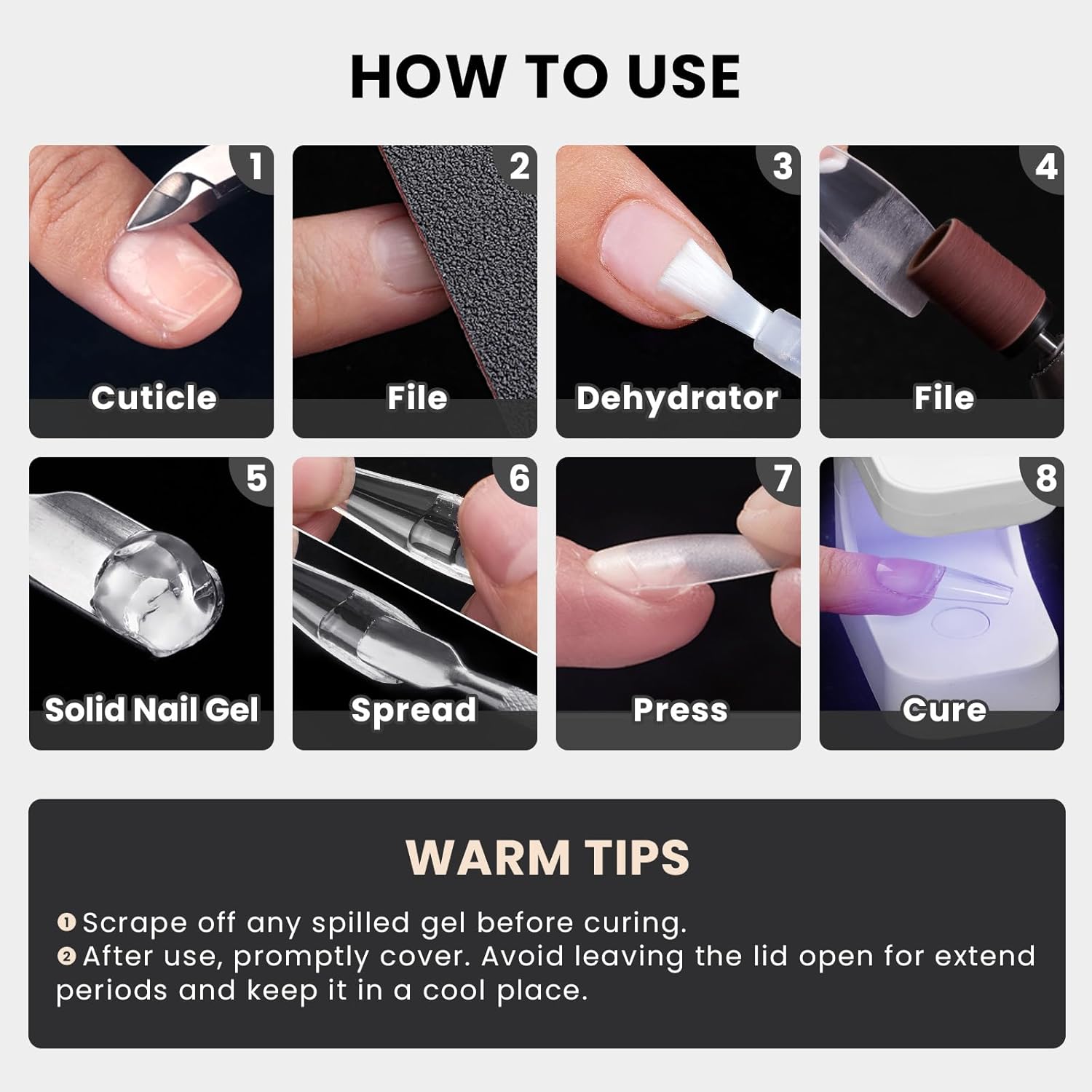 HOW TO USE

1
Cuticle

2
File

3
Dehydrator

4
File

5
Solid Nail Gel

6
Spread

7
Press

8
Cure

WARM TIPS

❶ Scrape off any spilled gel before curing.
❷ After use, promptly cover. Avoid leaving the lid open for extend periods and keep it in a cool place.