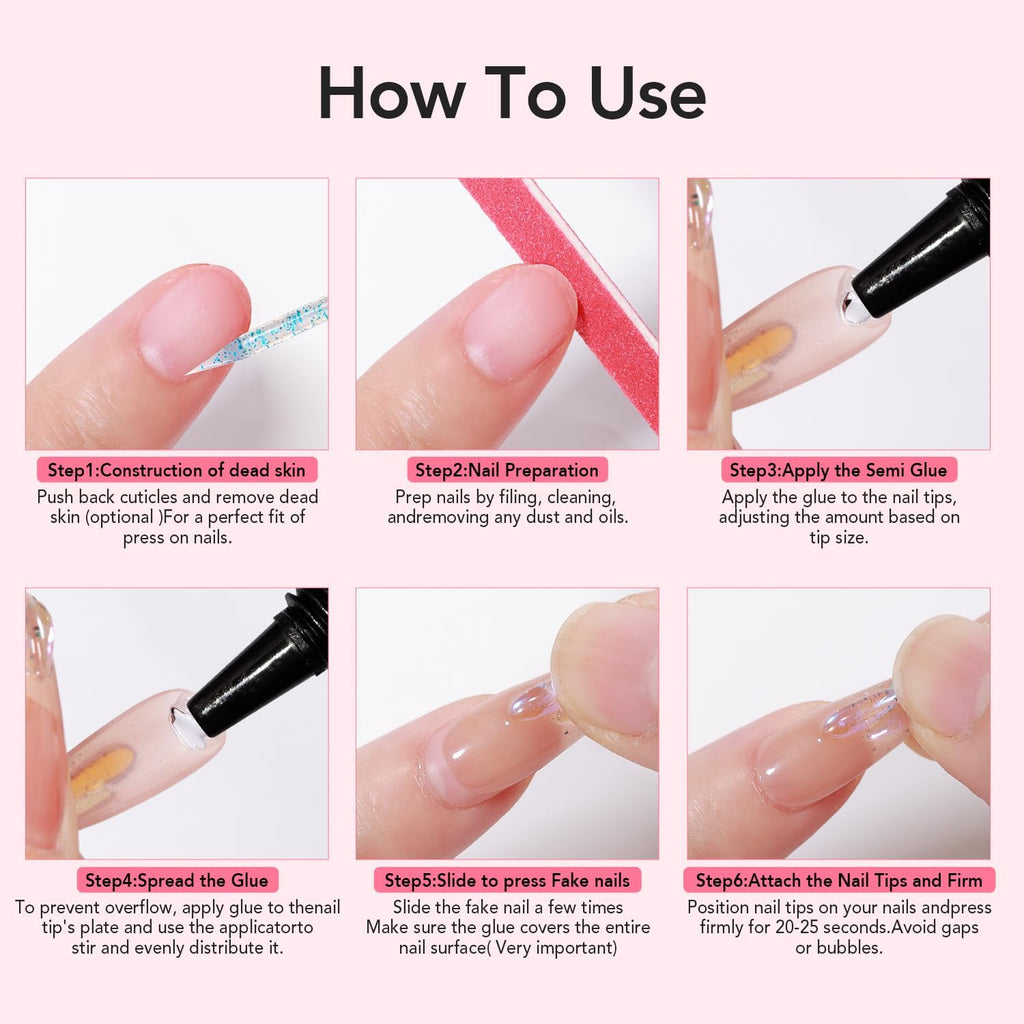 How To Use

Step1:Construction of dead skin

Push back cuticles and remove dead skin (optional )For a perfect fit of press on nails.

Step2:Nail Preparation

Prep nails by filing, cleaning, andremoving any dust and oils.

Step3:Apply the Semi Glue

Apply the glue to the nail tips, adjusting the amount based on tip size.

Step4:Spread the Glue

To prevent overflow, apply glue to thenail tip's plate and use the applicatorto stir and evenly distribute it.

Step5:Slide to press Fake nails

Slide the fake nail a few times Make sure the glue covers the entire nail surface( Very important)

Step6:Attach the Nail Tips and Firm

Position nail tips on your nails andpress firmly for 20-25 seconds.Avoid gaps or bubbles.