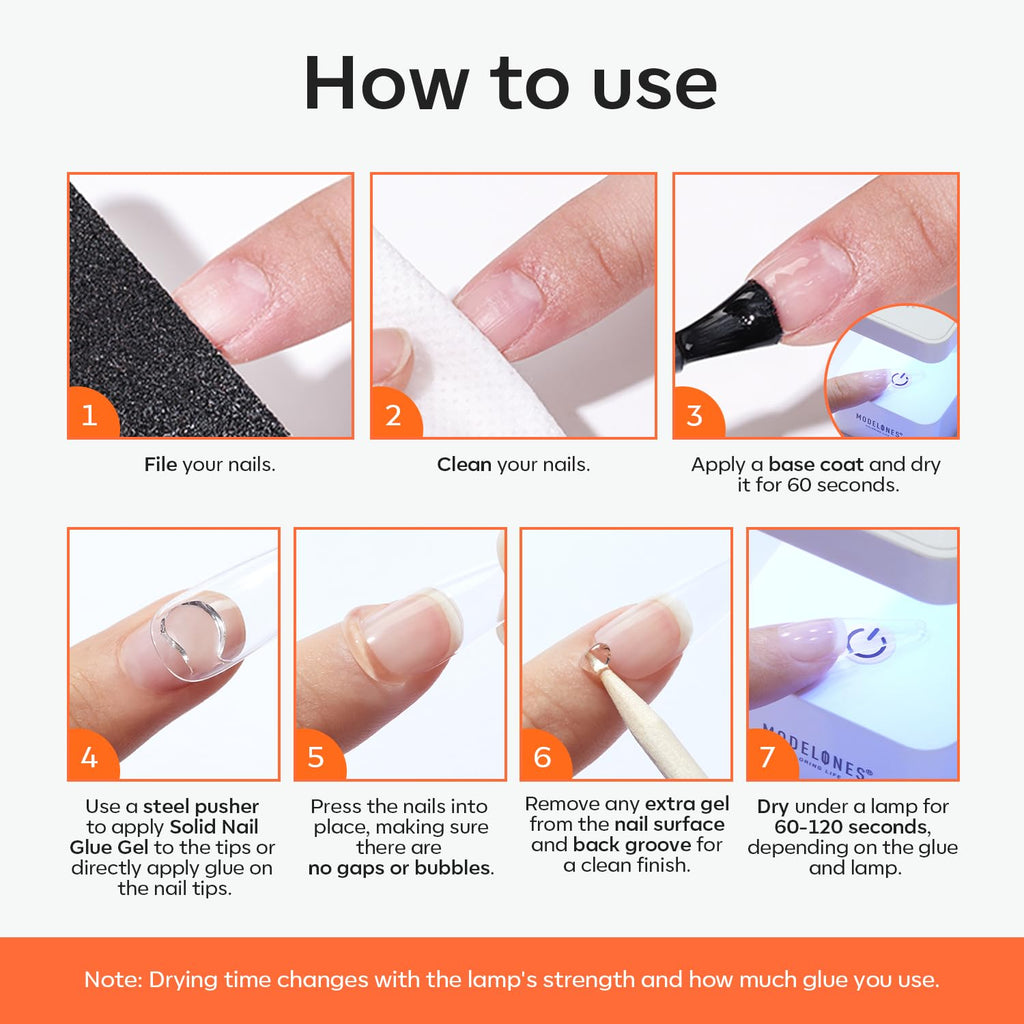 How to use

1

File your nails.

2

Clean your nails.

3

MODELONES

Apply a base coat and dry it for 60 seconds.

4

Use a steel pusher to apply Solid Nail Glue Gel to the tips or directly apply glue on the nail tips.

5

Press the nails into place, making sure there are no gaps or bubbles.

6

Remove any extra gel from the nail surface and back groove for a clean finish.

7

MODELONES

Dry under a lamp for 60-120 seconds, depending on the glue and lamp.

Note: Drying time changes with the lamp's strength and how much glue you use.