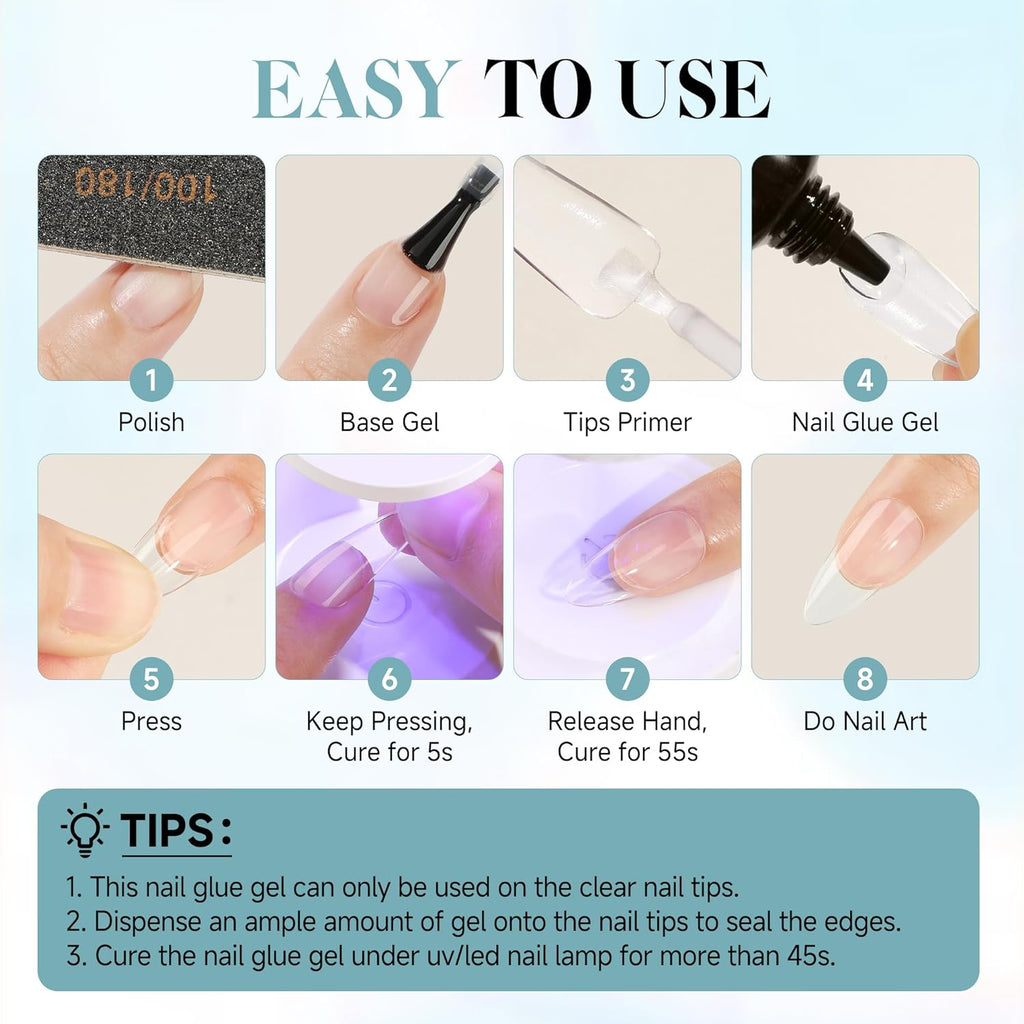 EASY TO USE

100/180

1
Polish

2
Base Gel

3
Tips Primer

4
Nail Glue Gel

5
Press

6
Keep Pressing, Cure for 5s

7
Release Hand, Cure for 55s

8
Do Nail Art

TIPS:

1. This nail glue gel can only be used on the clear nail tips.
2. Dispense an ample amount of gel onto the nail tips to seal the edges.
3. Cure the nail glue gel under uv/led nail lamp for more than 45s.